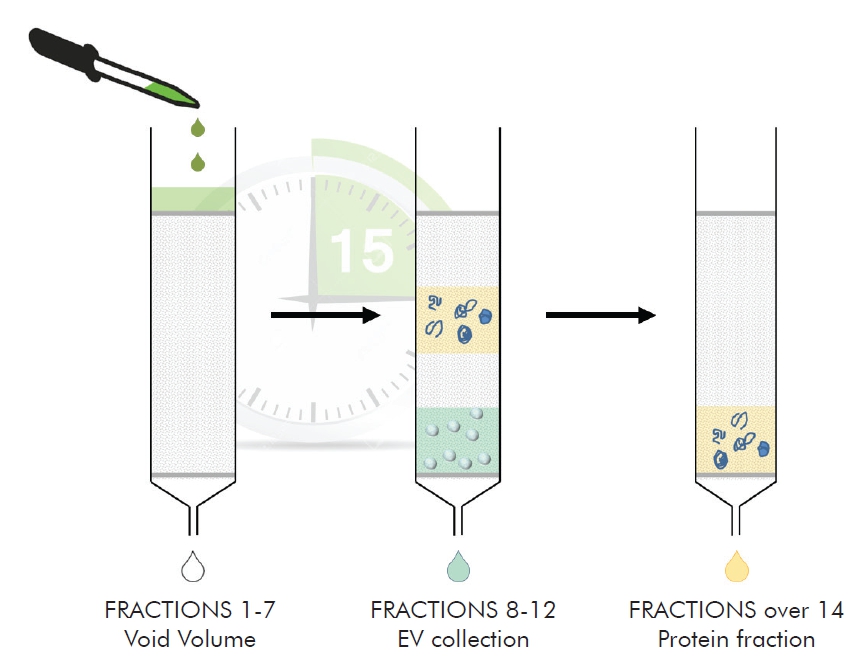 15

FRACTIONS 1-7
Void Volume

FRACTIONS 8-12
EV collection

FRACTIONS over 14
Protein fraction