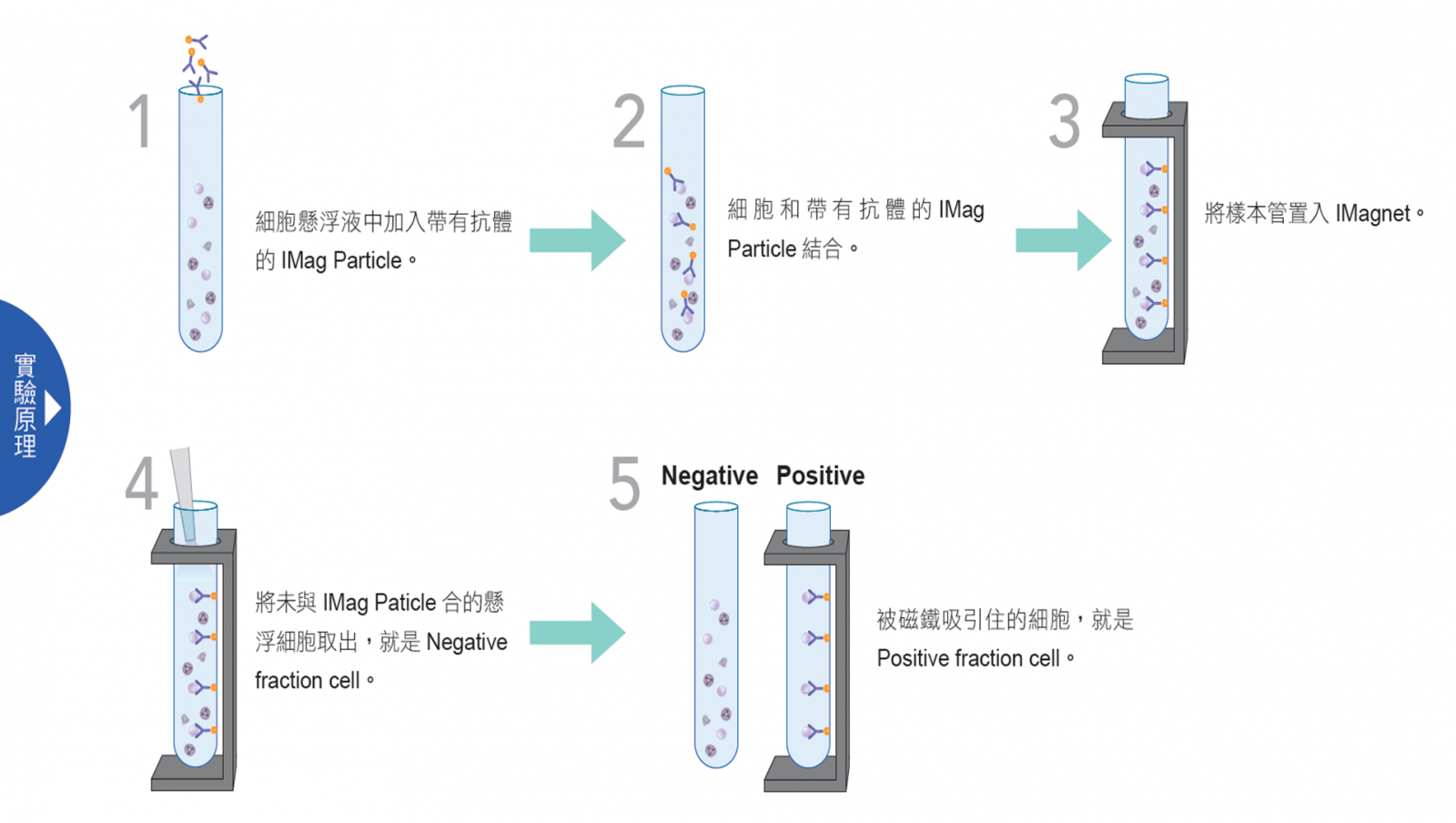 實驗原理

1

細胞懸浮液中加入帶有抗體的 IMag Particle。

2

細胞和帶有抗體的 IMag Particle 結合。

3

將樣本管置入 IMagnet。

4

將未與 IMag Paticle 合的懸浮細胞取出，就是 Negative fraction cell。

5

Negative Positive

被磁鐵吸引住的細胞，就是 Positive fraction cell。