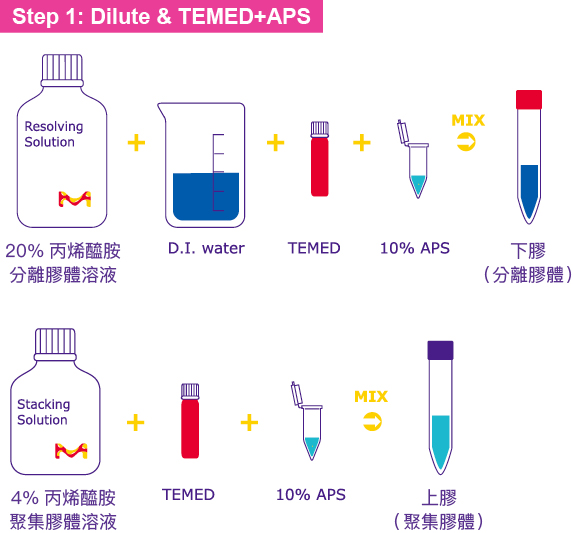 Step 1: Dilute & TEMED+APS

Resolving Solution

+

+

+

MIX

20% 丙烯醯胺 分離膠體溶液

D.I. water

TEMED

10% APS

下膠 （分離膠體）

Stacking Solution

+

+

MIX

4% 丙烯醯胺 聚集膠體溶液

TEMED

10% APS

上膠 （聚集膠體）